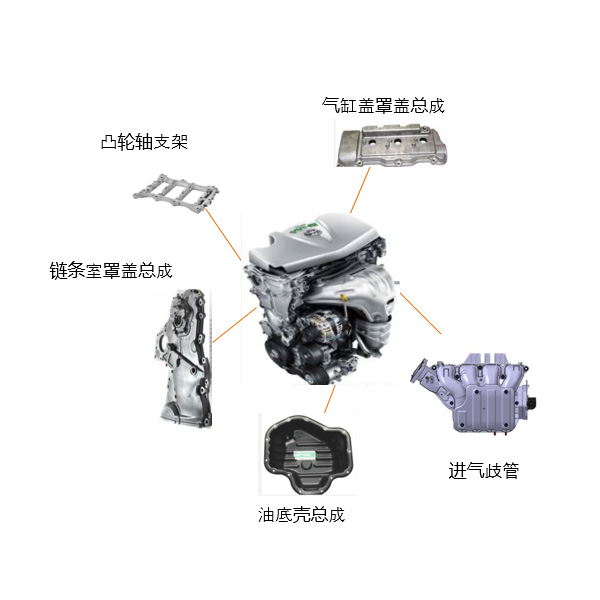 气缸盖罩盖总成

凸轮轴支架

链条室罩盖总成

进气歧管

油底壳总成